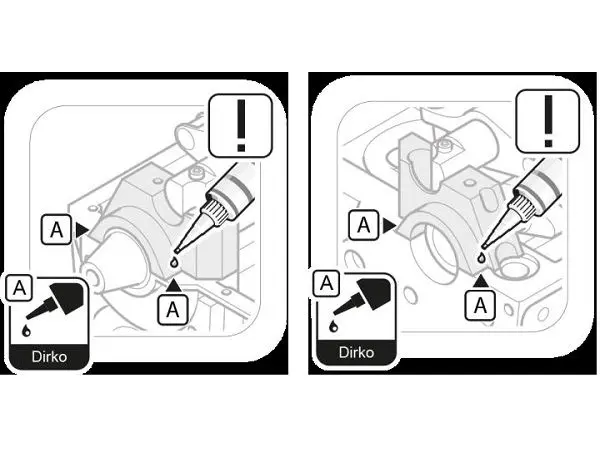 !
A
A
A
Dirko

!
A
A
A
Dirko