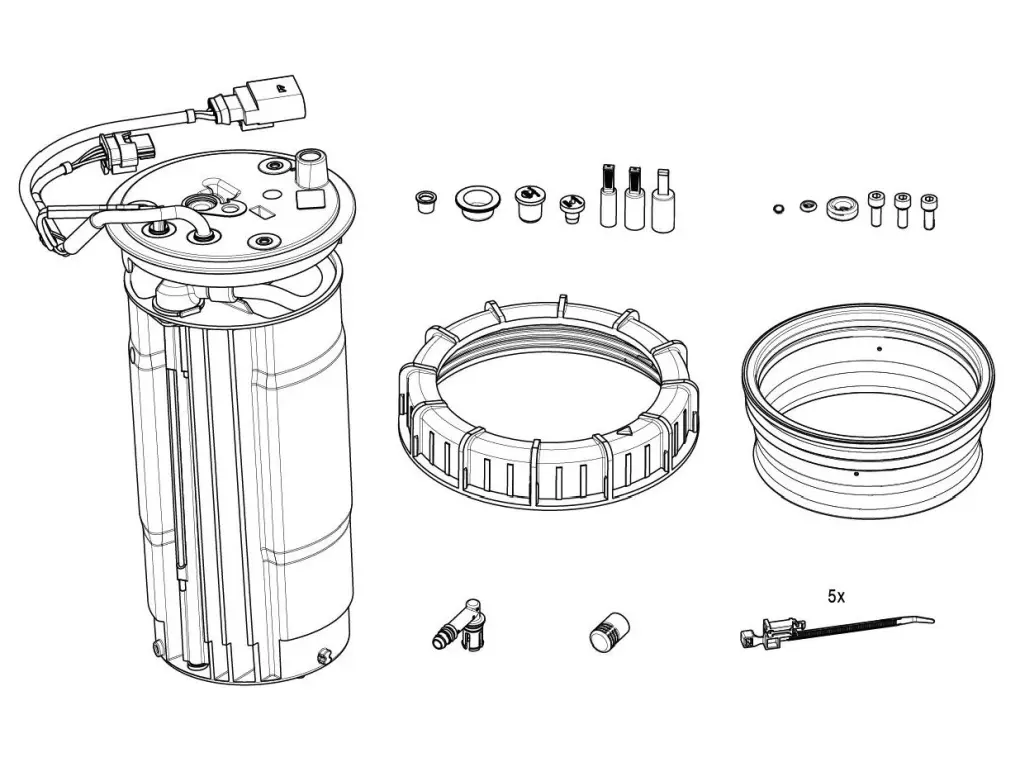 5x